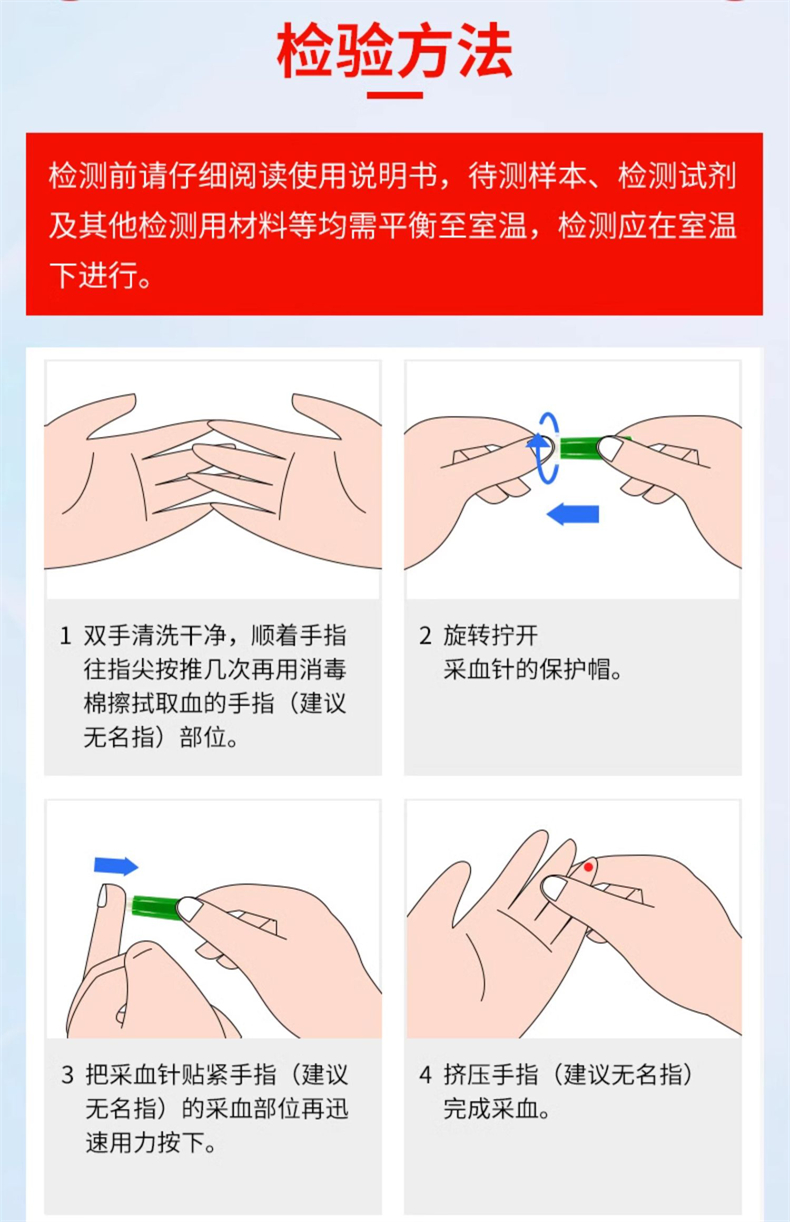 检验方法

检测前请仔细阅读使用说明书，待测样本、检测试剂及其他检测用材料等均需平衡至室温，检测应在室温下进行。

1 双手清洗干净，顺着手指往指尖按推几次再用消毒棉擦拭取血的手指（建议无名指）部位。

2 旋转拧开采血针的保护帽。

3 把采血针贴紧手指（建议无名指）的采血部位再迅速用力按下。

4 挤压手指（建议无名指）完成采血。