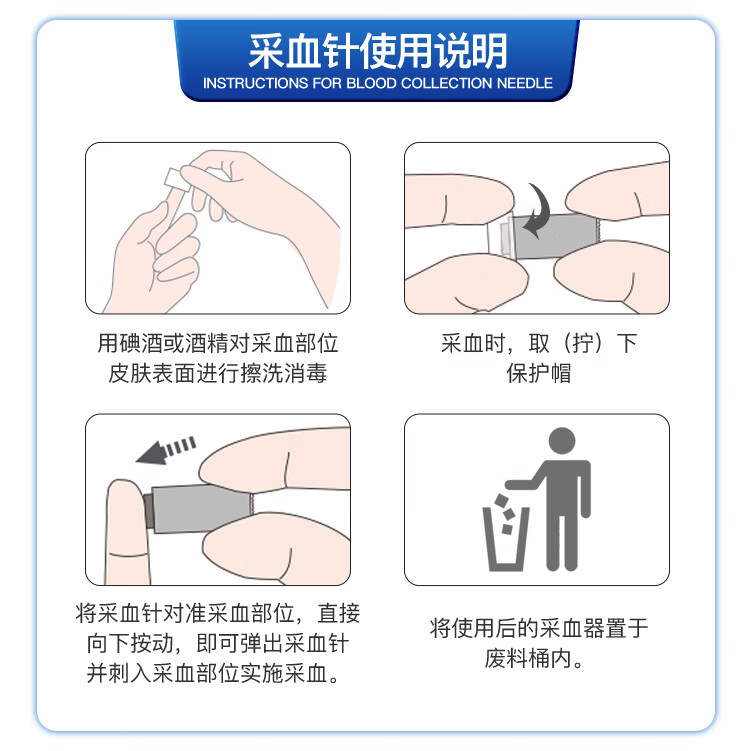 采血针使用说明
INSTRUCTIONS FOR BLOOD COLLECTION NEEDLE

用碘酒或酒精对采血部位皮肤表面进行擦洗消毒

采血时，取（拧）下保护帽

将采血针对准采血部位，直接向下按动，即可弹出采血针并刺入采血部位实施采血。

将使用后的采血器置于废料桶内。