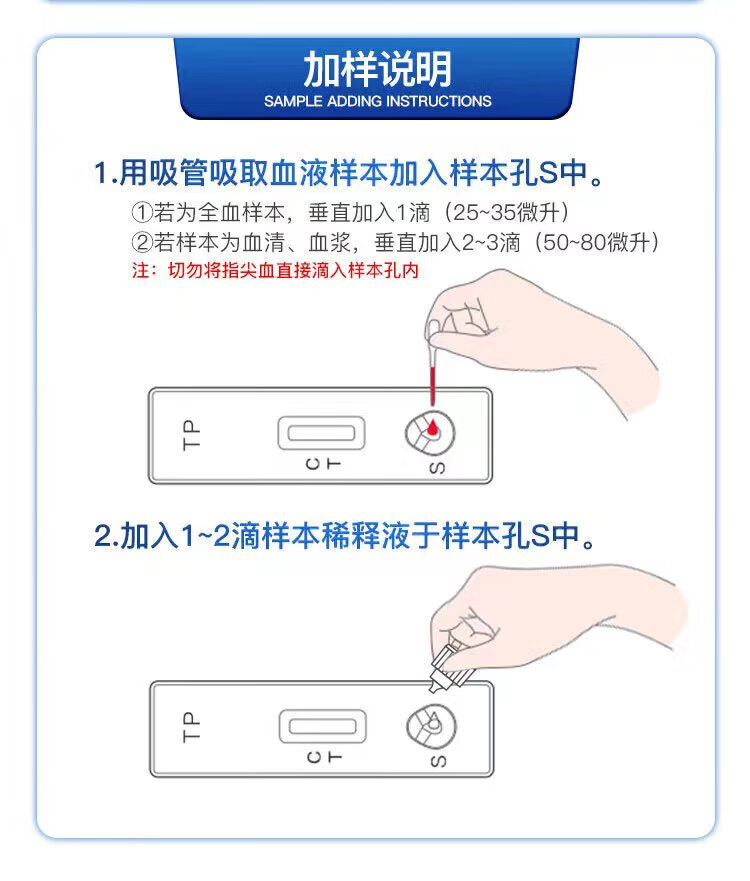 加样说明
SAMPLE ADDING INSTRUCTIONS

1.用吸管吸取血液样本加入样本孔S中。

①若为全血样本，垂直加入1滴（25~35微升）
②若样本为血清、血浆，垂直加入2~3滴（50~80微升）
注：切勿将指尖血直接滴入样本孔内

TP
C T
S

2.加入1~2滴样本稀释液于样本孔S中。

TP
C T
S